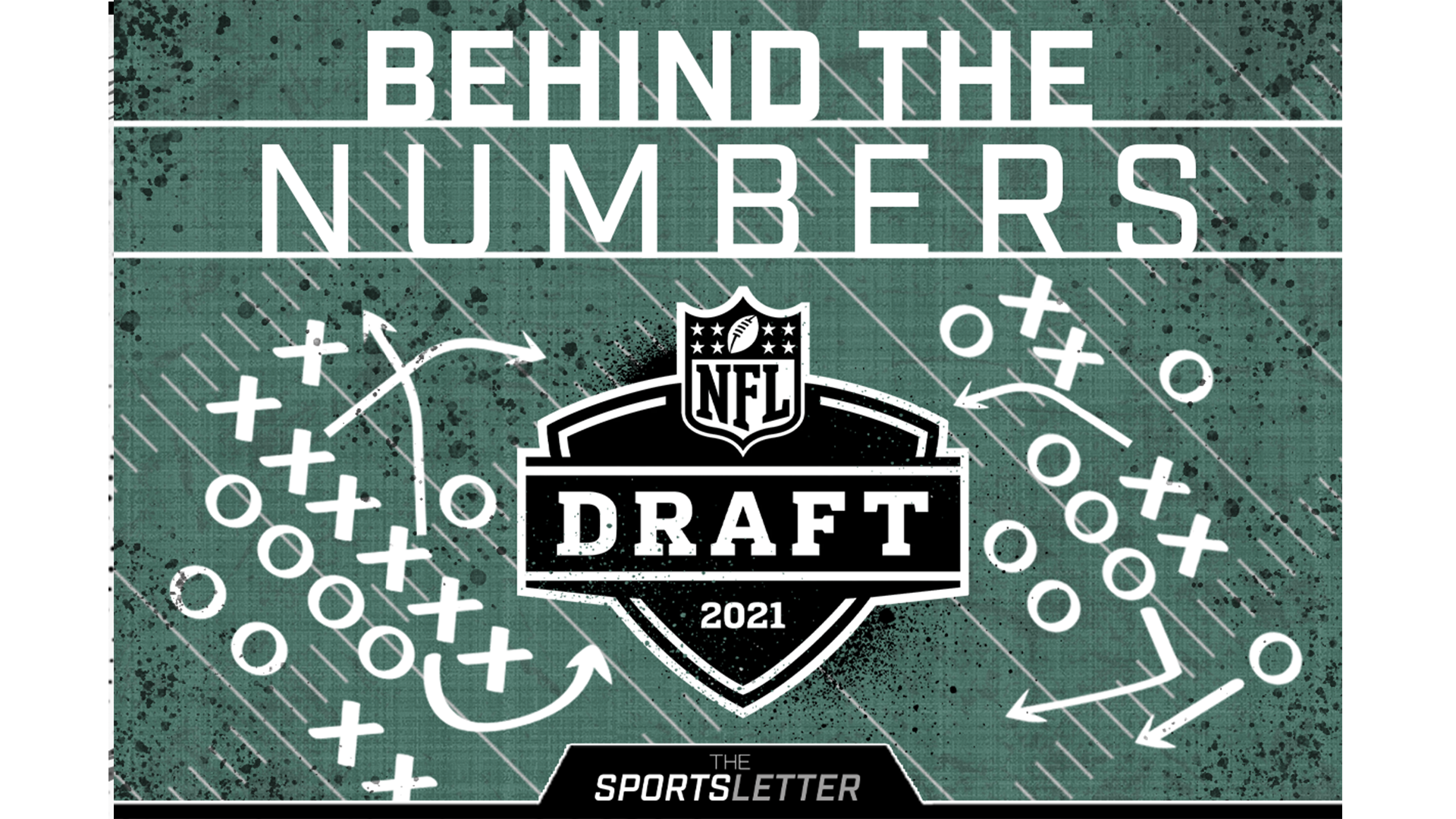 BEHIND THE
NUMBERS

NFL
DRAFT
2021

THE
SPORTSLETTER