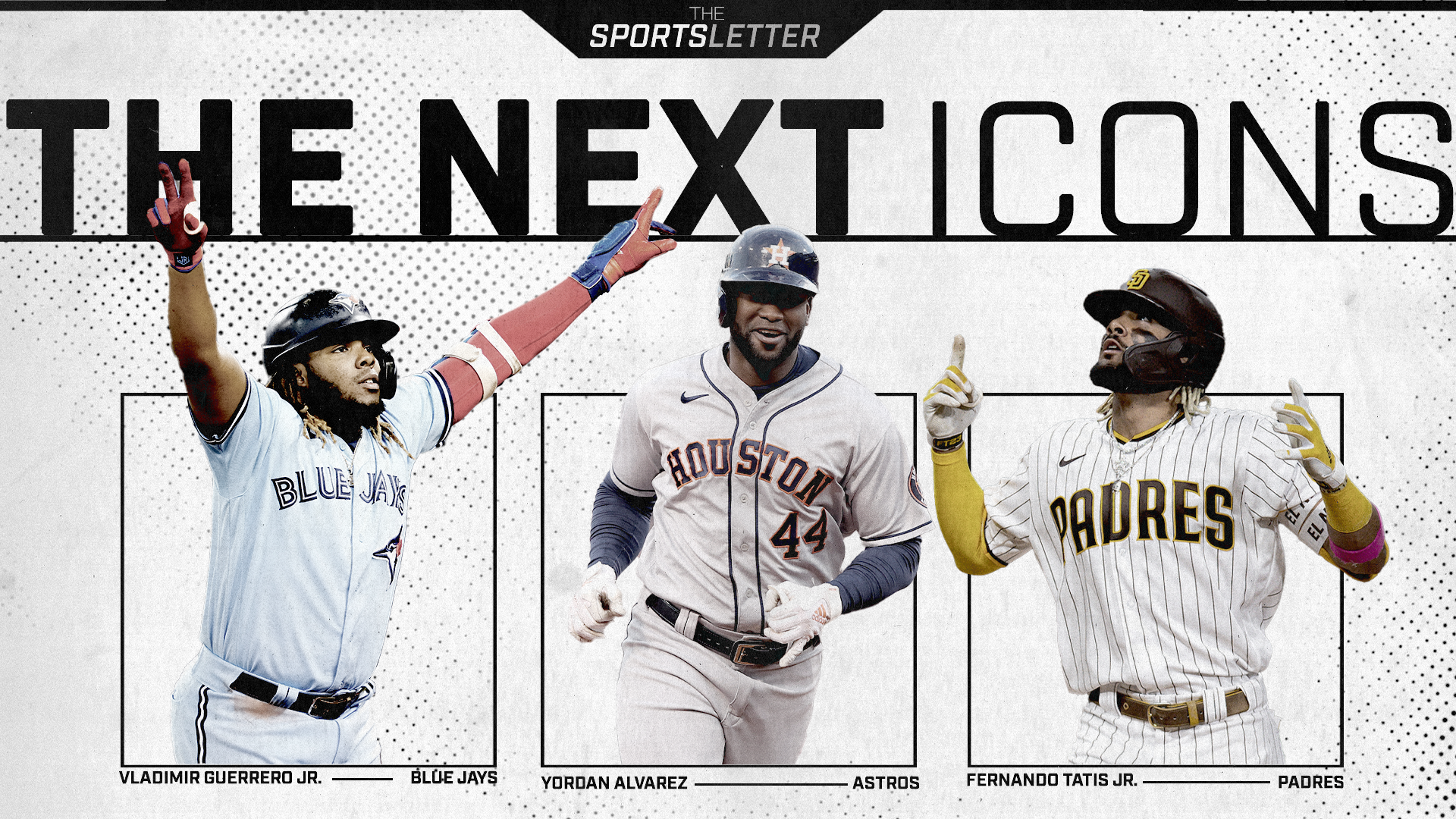 THE SPORTSLETTER

THE NEXT ICONS

BLUE JAYS

HOUSTON 44

PADRES

VLADIMIR GUERRERO JR. BLUE JAYS

YORDAN ALVAREZ ASTROS

FERNANDO TATIS JR. PADRES